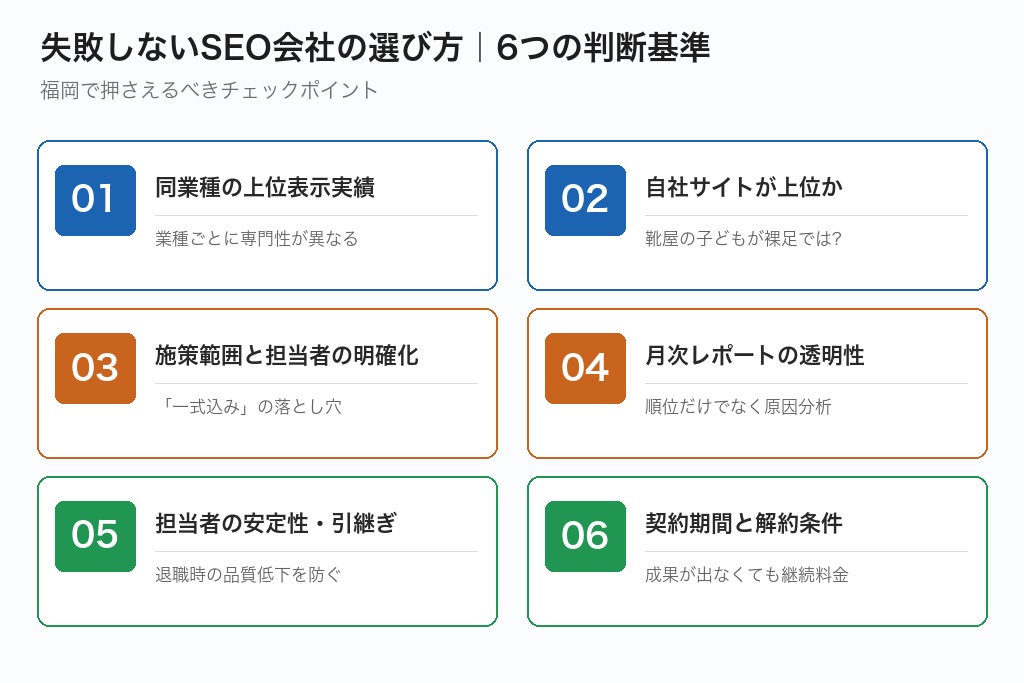 失敗しないSEO会社の選び方｜6つの判断基準

福岡で押さえるべきチェックポイント

01
同業種の上位表示実績
業種ごとに専門性が異なる

02
自社サイトが上位か
靴屋の子どもが裸足では?

03
施策範囲と担当者の明確化
「一式込み」の落とし穴

04
月次レポートの透明性
順位だけでなく原因分析

05
担当者の安定性・引継ぎ
退職時の品質低下を防ぐ

06
契約期間と解約条件
成果が出なくても継続料金