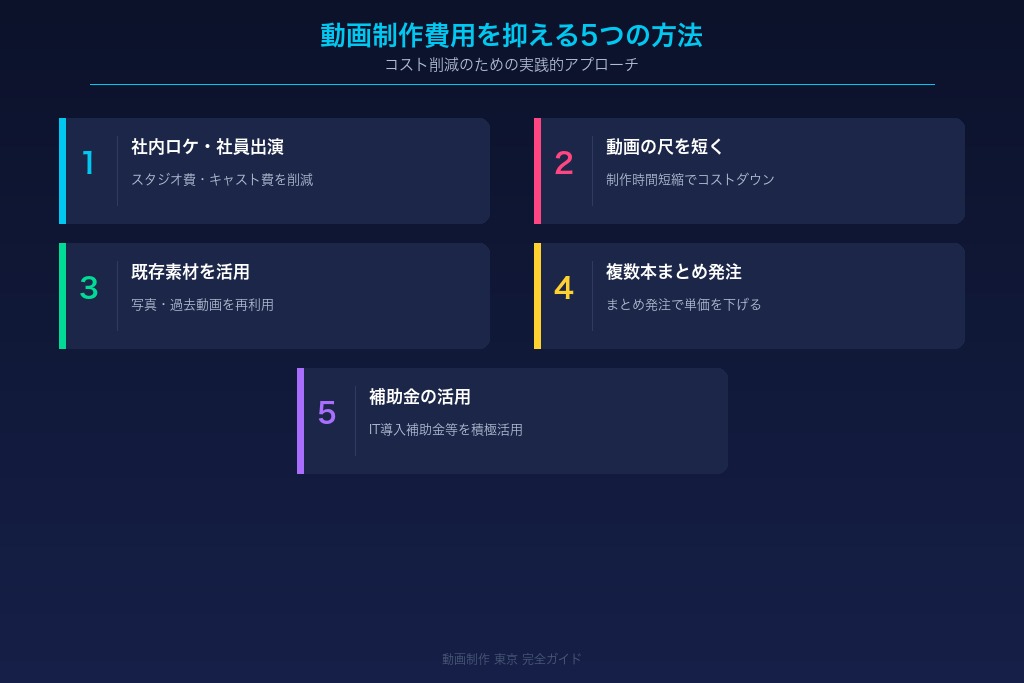 動画制作費用を抑える5つの方法
コスト削減のための実践的アプローチ

1
社内ロケ・社員出演
スタジオ費・キャスト費を削減

2
動画の尺を短く
制作時間短縮でコストダウン

3
既存素材を活用
写真・過去動画を再利用

4
複数本まとめ発注
まとめ発注で単価を下げる

5
補助金の活用
IT導入補助金等を積極活用

動画制作 東京 完全ガイド