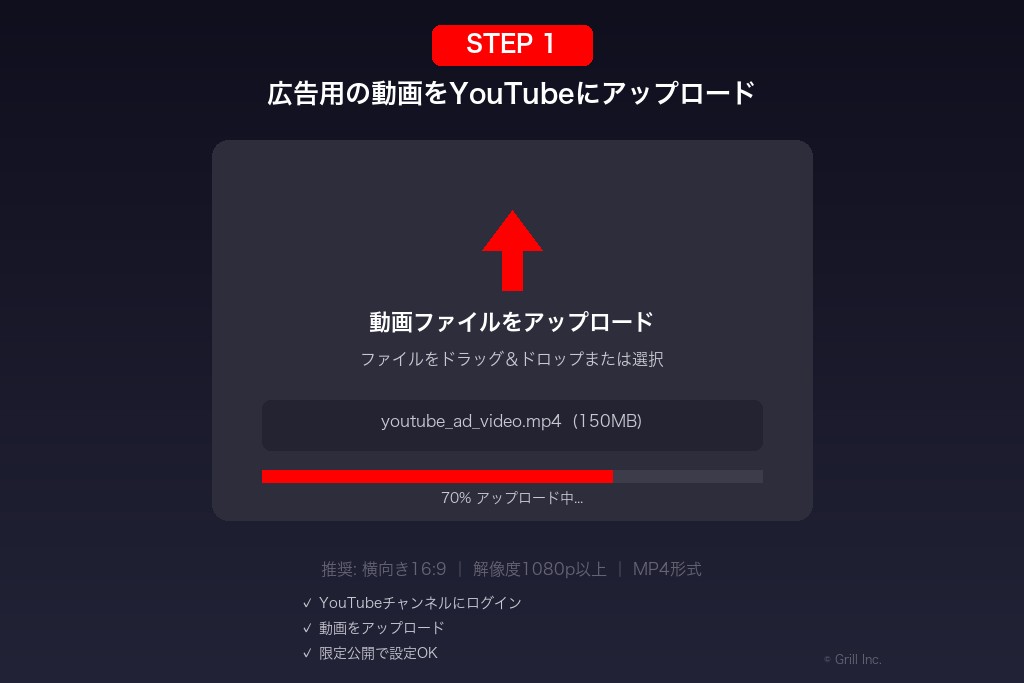 STEP 1

広告用の動画をYouTubeにアップロード

動画ファイルをアップロード

ファイルをドラッグ＆ドロップまたは選択

youtube_ad_video.mp4（150MB)

70% アップロード中...

推奨: 横向き16:9 ｜ 解像度1080p以上 ｜ MP4形式

✓ YouTubeチャンネルにログイン
✓ 動画をアップロード
✓ 限定公開で設定OK

© Grill Inc.